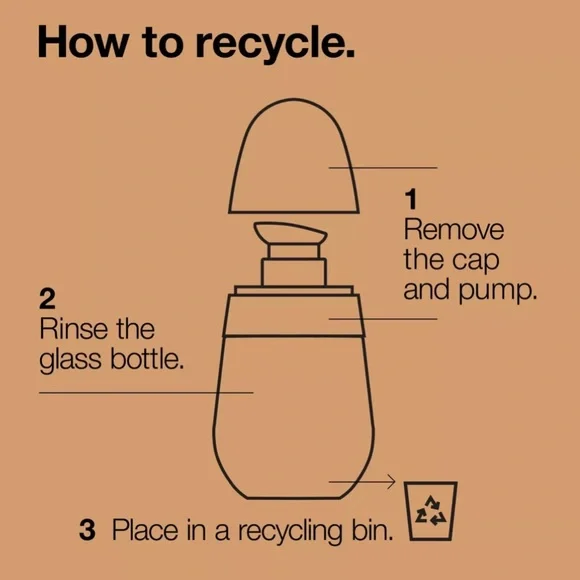 How to recycle.

1
Remove the cap and pump.

2
Rinse the glass bottle.

3 Place in a recycling bin.